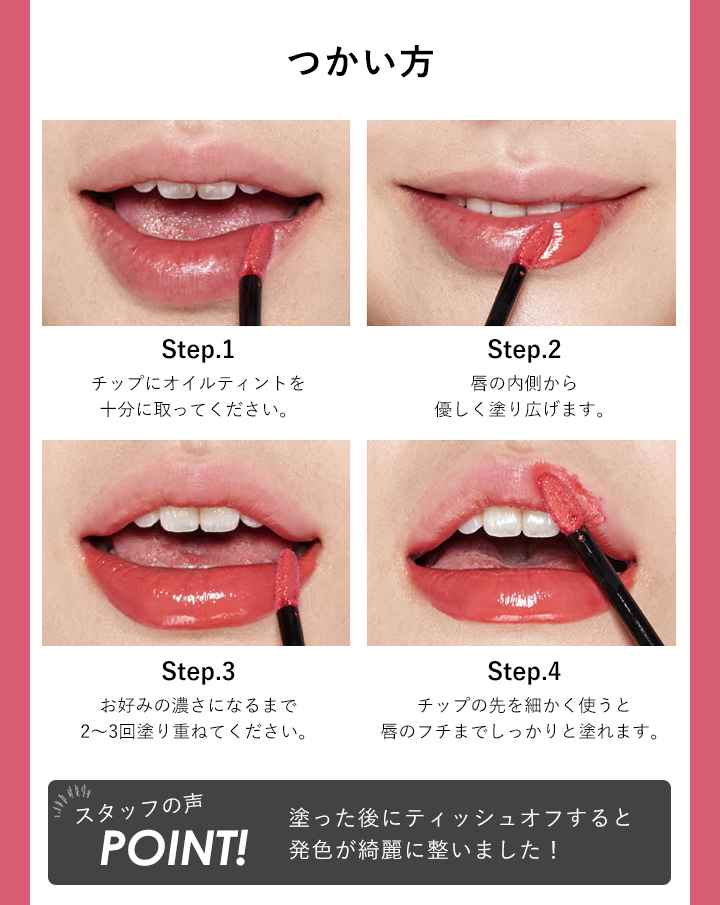 つかい方

Step.1
チップにオイルティントを十分に取ってください。

Step.2
唇の内側から優しく塗り広げます。

Step.3
お好みの濃さになるまで2〜3回塗り重ねてください。

Step.4
チップの先を細かく使うと唇のフチまでしっかりと塗れます。

スタッフの声
POINT!
塗った後にティッシュオフすると発色が綺麗に整いました！